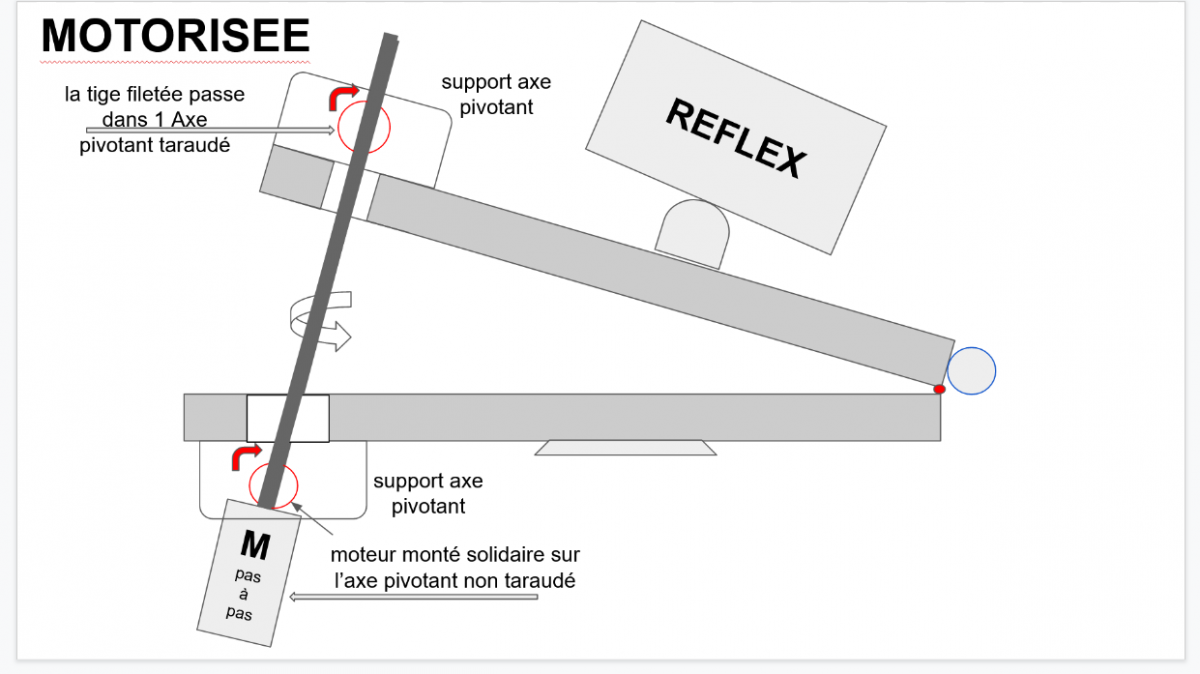 MOTORISEE

la tige filetée passe dans 1 Axe pivotant taraudé

support axe pivotant

REFLEX

support axe pivotant

M
pas
à
pas

moteur monté solidaire sur l'axe pivotant non taraudé